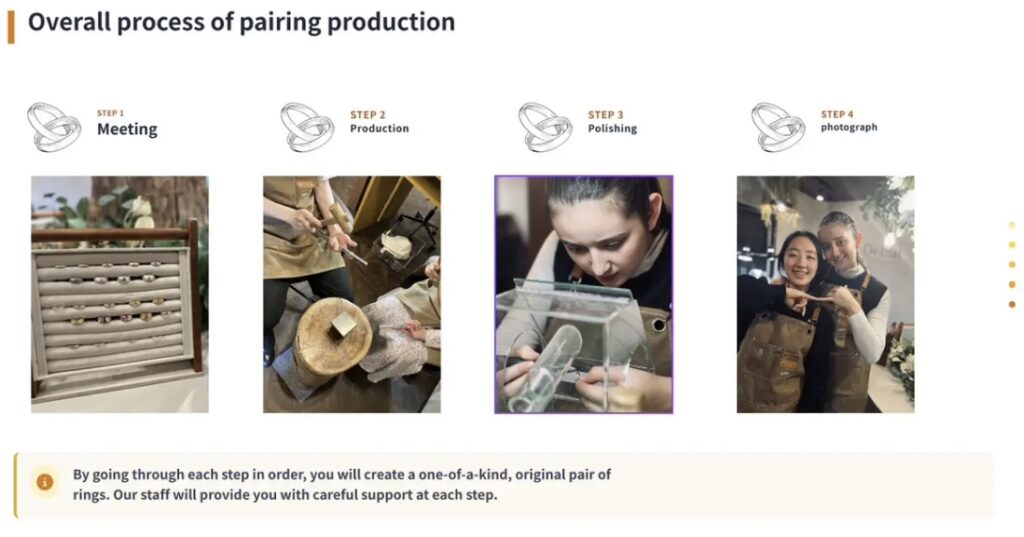 Overall process of pairing production

STEP 1
Meeting

STEP 2
Production

STEP 3
Polishing

STEP 4
photograph

By going through each step in order, you will create a one-of-a-kind, original pair of rings. Our staff will provide you with careful support at each step.